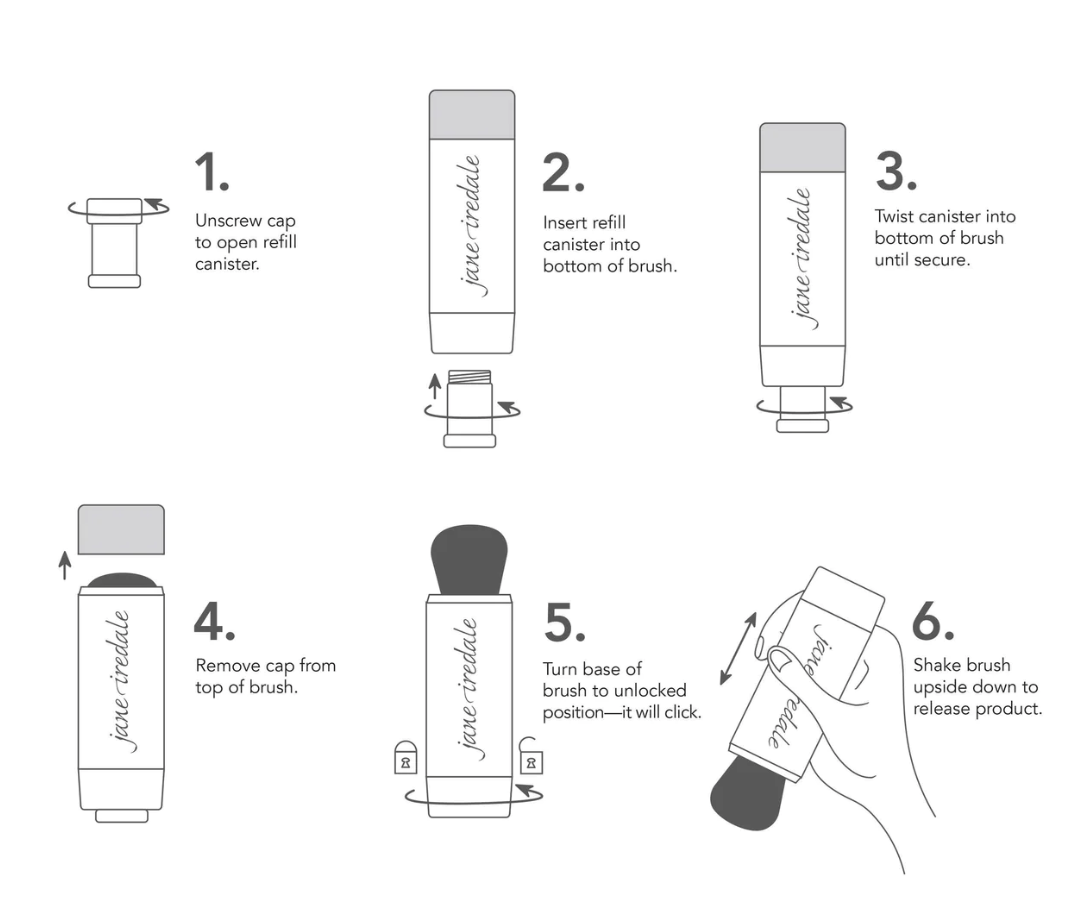 1.
Unscrew cap to open refill canister.

jane iredale

2.
Insert refill canister into bottom of brush.

jane iredale

3.
Twist canister into bottom of brush until secure.

jane iredale

4.
Remove cap from top of brush.

jane iredale

5.
Turn base of brush to unlocked position—it will click.

jane iredale

6.
Shake brush upside down to release product.